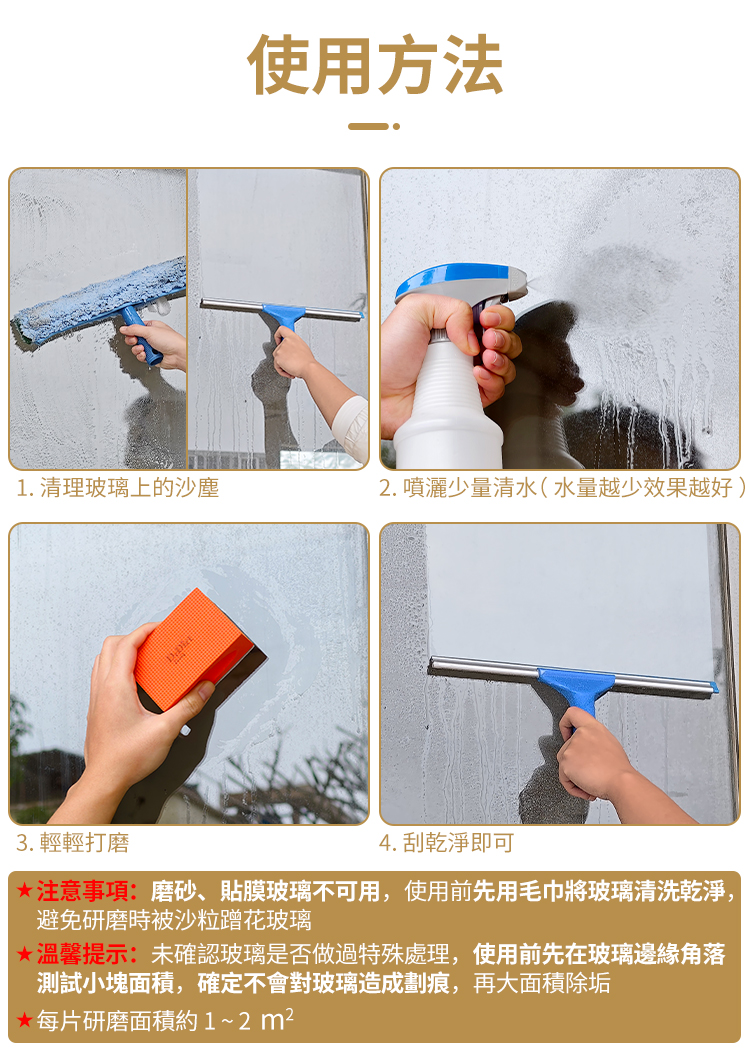 使用方法

1. 清理玻璃上的沙塵

2. 噴灑少量清水（水量越少效果越好）

3. 輕輕打磨

4. 刮乾淨即可

★注意事項：磨砂、貼膜玻璃不可用，使用前先用毛巾將玻璃清洗乾淨，避免研磨時被沙粒蹭花玻璃

★溫馨提示：未確認玻璃是否做過特殊處理，使用前先在玻璃邊緣角落測試小塊面積，確定不會對玻璃造成劃痕，再大面積除垢

★每片研磨面積約 1 ~ 2 $m^2$